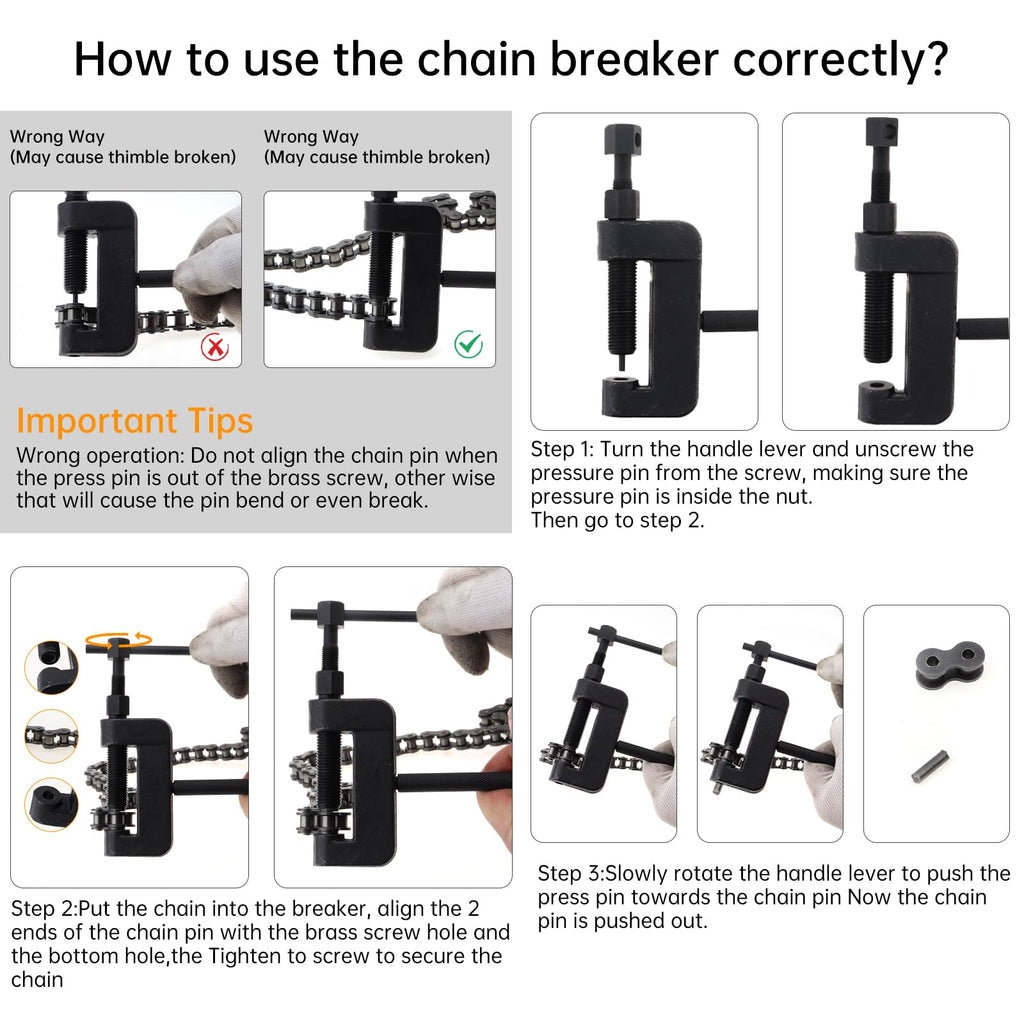 How to use the chain breaker correctly?

Wrong Way
(May cause thimble broken)

Wrong Way
(May cause thimble broken)

Important Tips
Wrong operation: Do not align the chain pin when the press pin is out of the brass screw, other wise that will cause the pin bend or even break.

Step 1: Turn the handle lever and unscrew the pressure pin from the screw, making sure the pressure pin is inside the nut.
Then go to step 2.

Step 2:Put the chain into the breaker, align the 2 ends of the chain pin with the brass screw hole and the bottom hole,the Tighten to screw to secure the chain

Step 3:Slowly rotate the handle lever to push the press pin towards the chain pin Now the chain pin is pushed out.